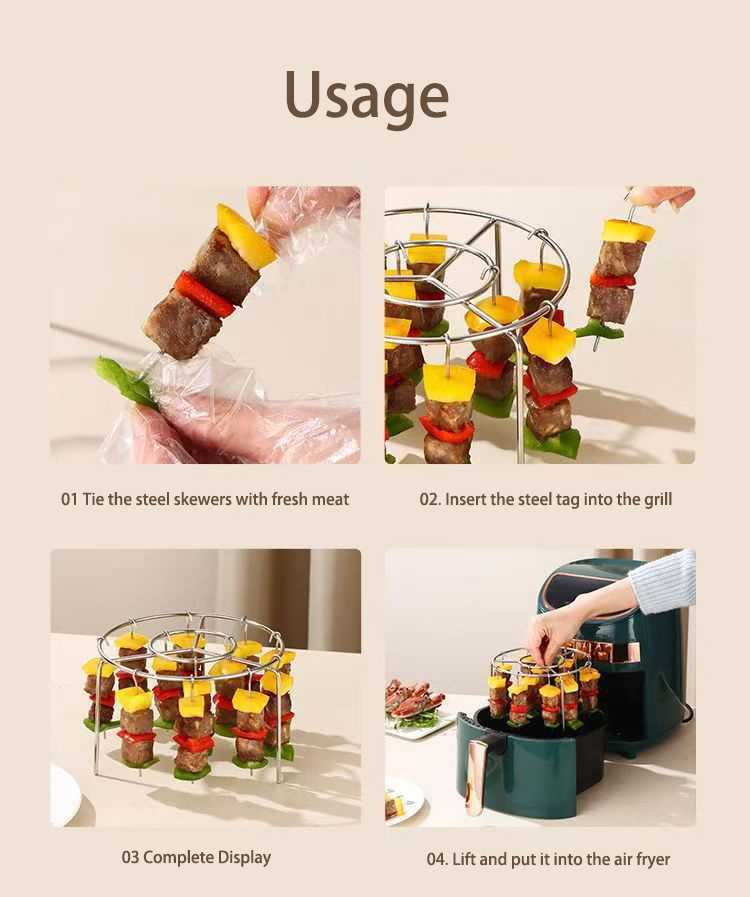 Usage

01 Tie the steel skewers with fresh meat

02. Insert the steel tag into the grill

03 Complete Display

04. Lift and put it into the air fryer