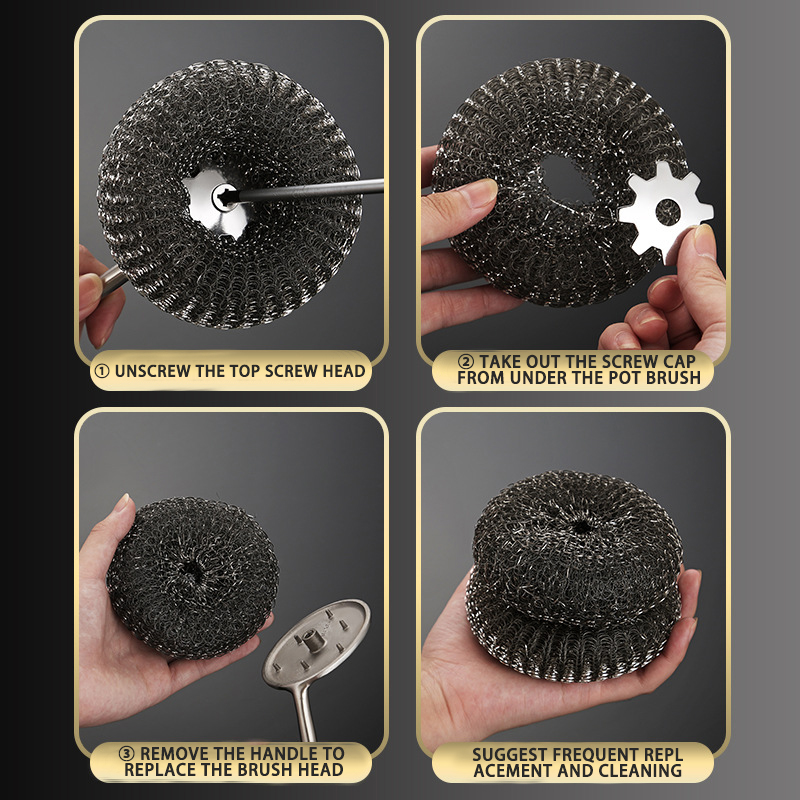 ① UNSCREW THE TOP SCREW HEAD

② TAKE OUT THE SCREW CAP FROM UNDER THE POT BRUSH

③ REMOVE THE HANDLE TO REPLACE THE BRUSH HEAD

SUGGEST FREQUENT REPL ACEMENT AND CLEANING