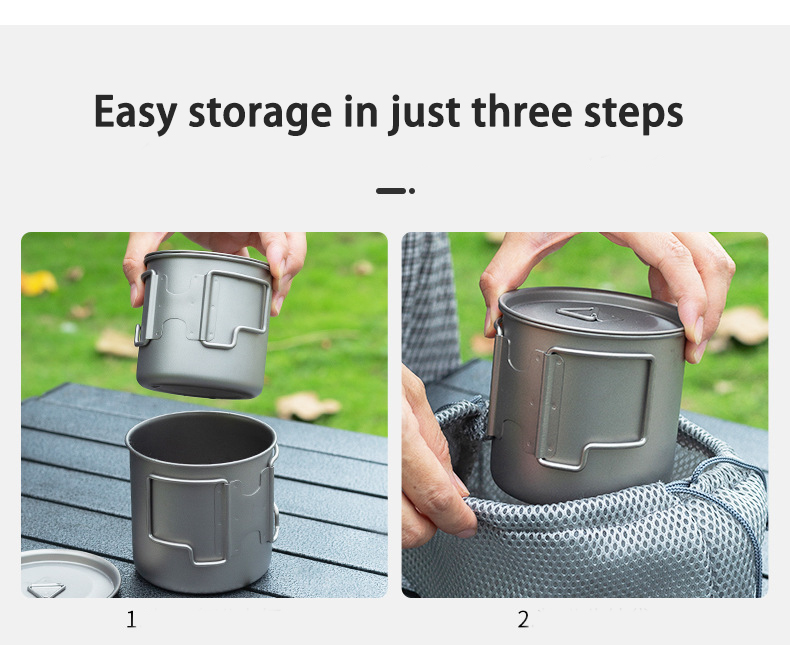 Easy storage in just three steps

1

2