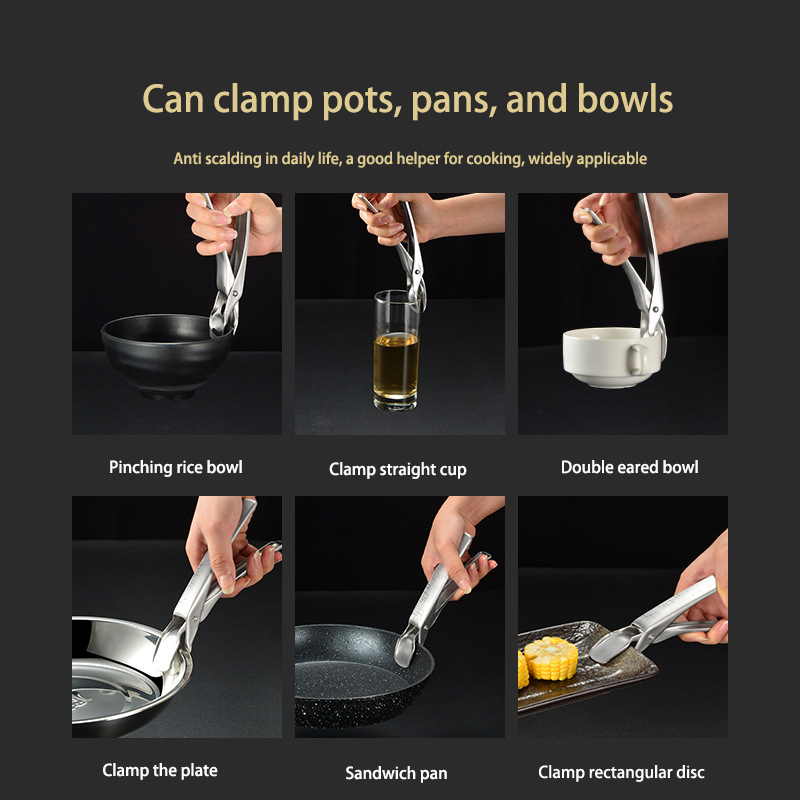 Can clamp pots, pans, and bowls

Anti scalding in daily life, a good helper for cooking, widely applicable

Pinching rice bowl

Clamp straight cup

Double eared bowl

Clamp the plate

Sandwich pan

Clamp rectangular disc